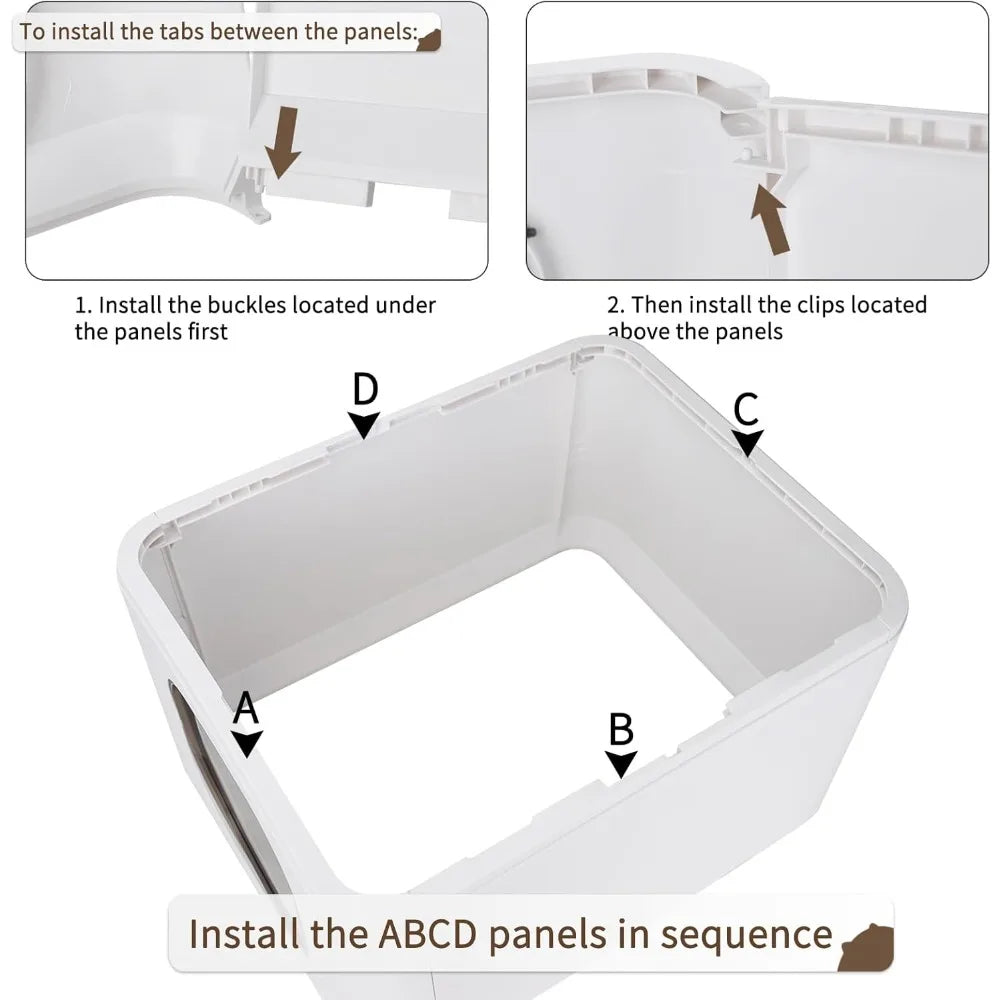 To install the tabs between the panels:

1. Install the buckles located under the panels first

2. Then install the clips located above the panels

D

C

A

B

Install the ABCD panels in sequence