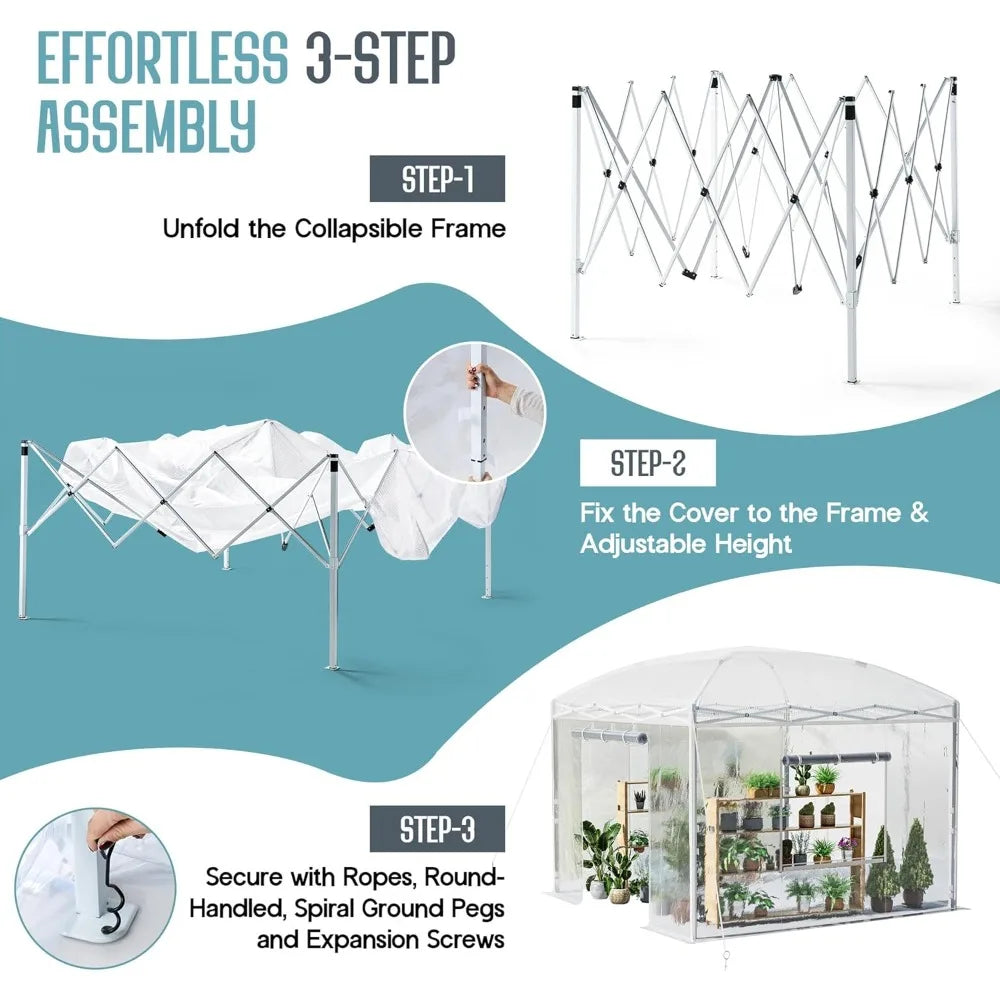 EFFORTLESS 3-STEP ASSEMBLY

STEP-1

Unfold the Collapsible Frame

STEP-2

Fix the Cover to the Frame & Adjustable Height

STEP-3

Secure with Ropes, Round-Handled, Spiral Ground Pegs and Expansion Screws