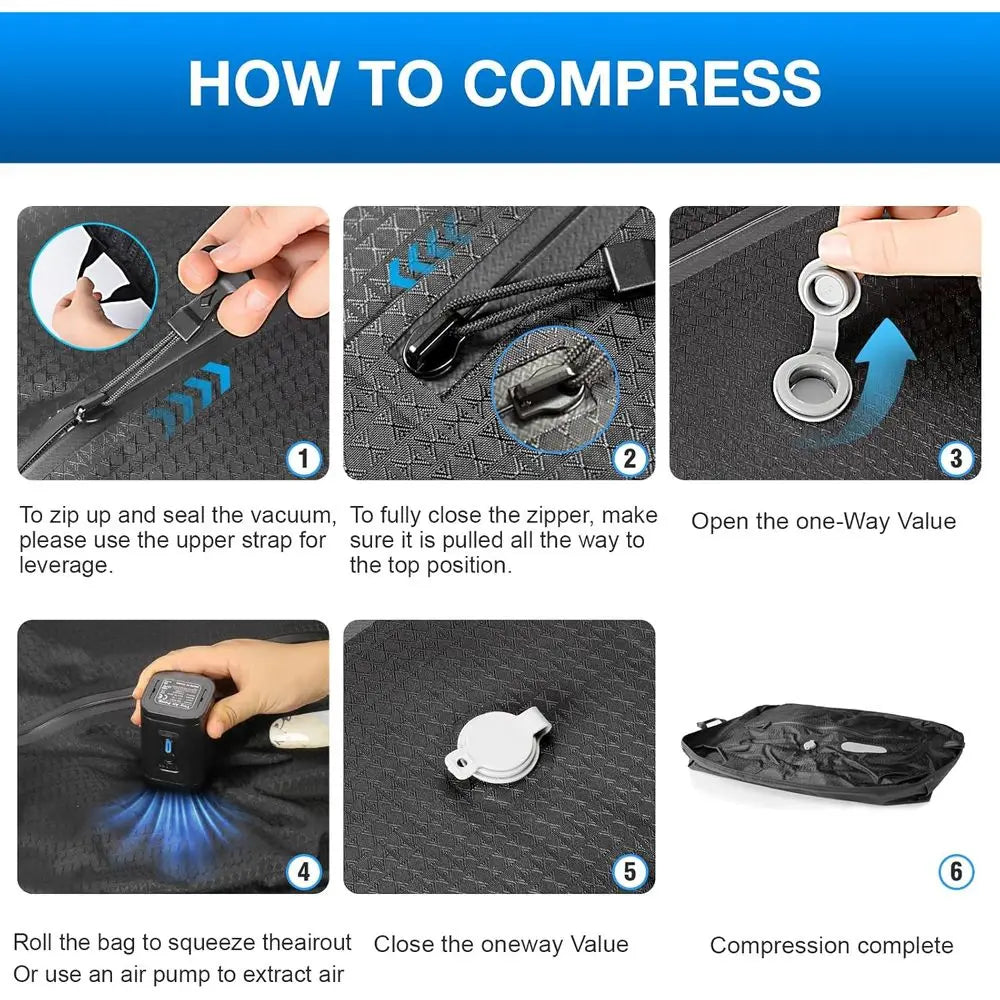 HOW TO COMPRESS

1

To zip up and seal the vacuum, please use the upper strap for leverage.

2

To fully close the zipper, make sure it is pulled all the way to the top position.

3

Open the one-Way Value

4

Roll the bag to squeeze theairout
Or use an air pump to extract air

5

Close the oneway Value

6

Compression complete