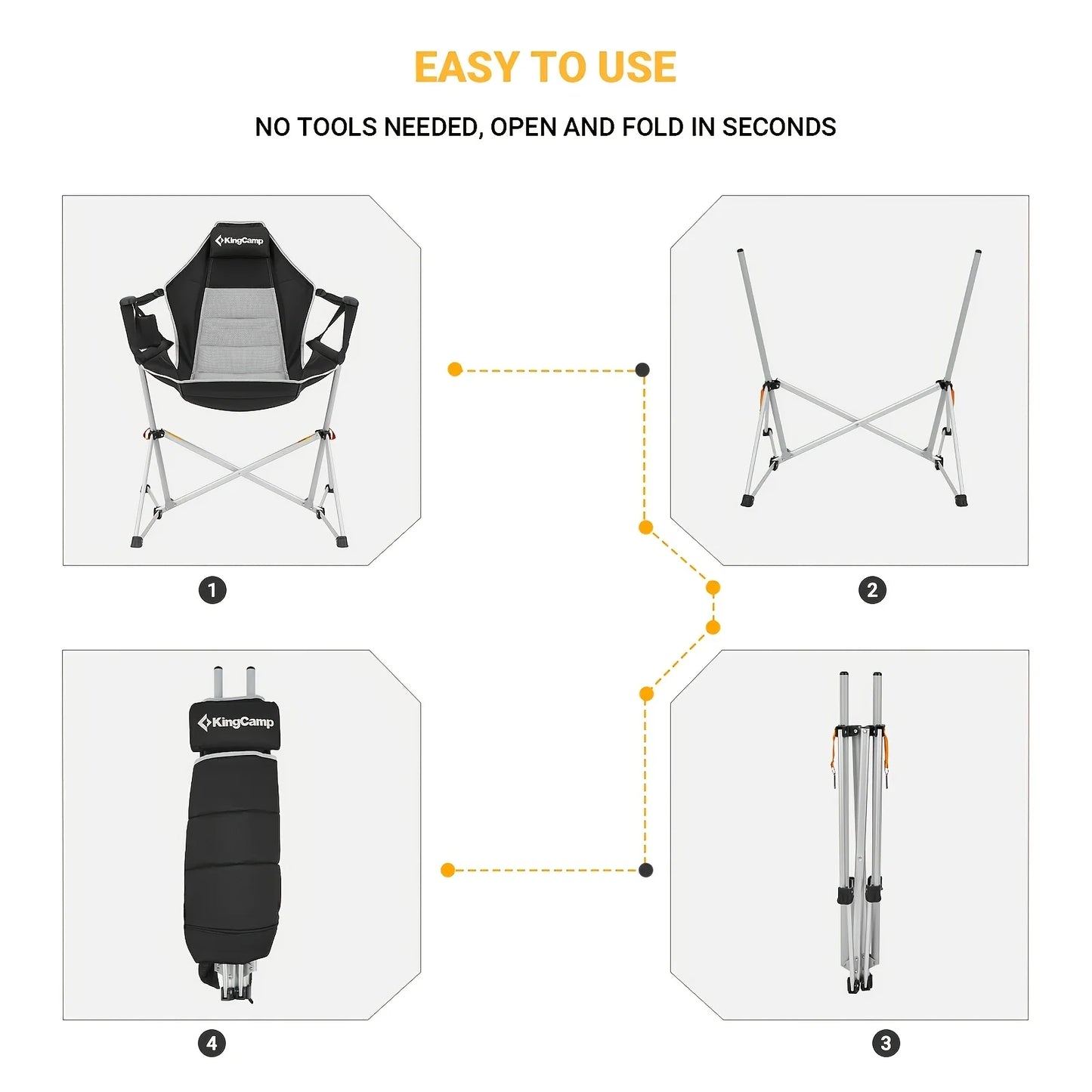 EASY TO USE

NO TOOLS NEEDED, OPEN AND FOLD IN SECONDS

KingCamp

1

2

KingCamp

4

3