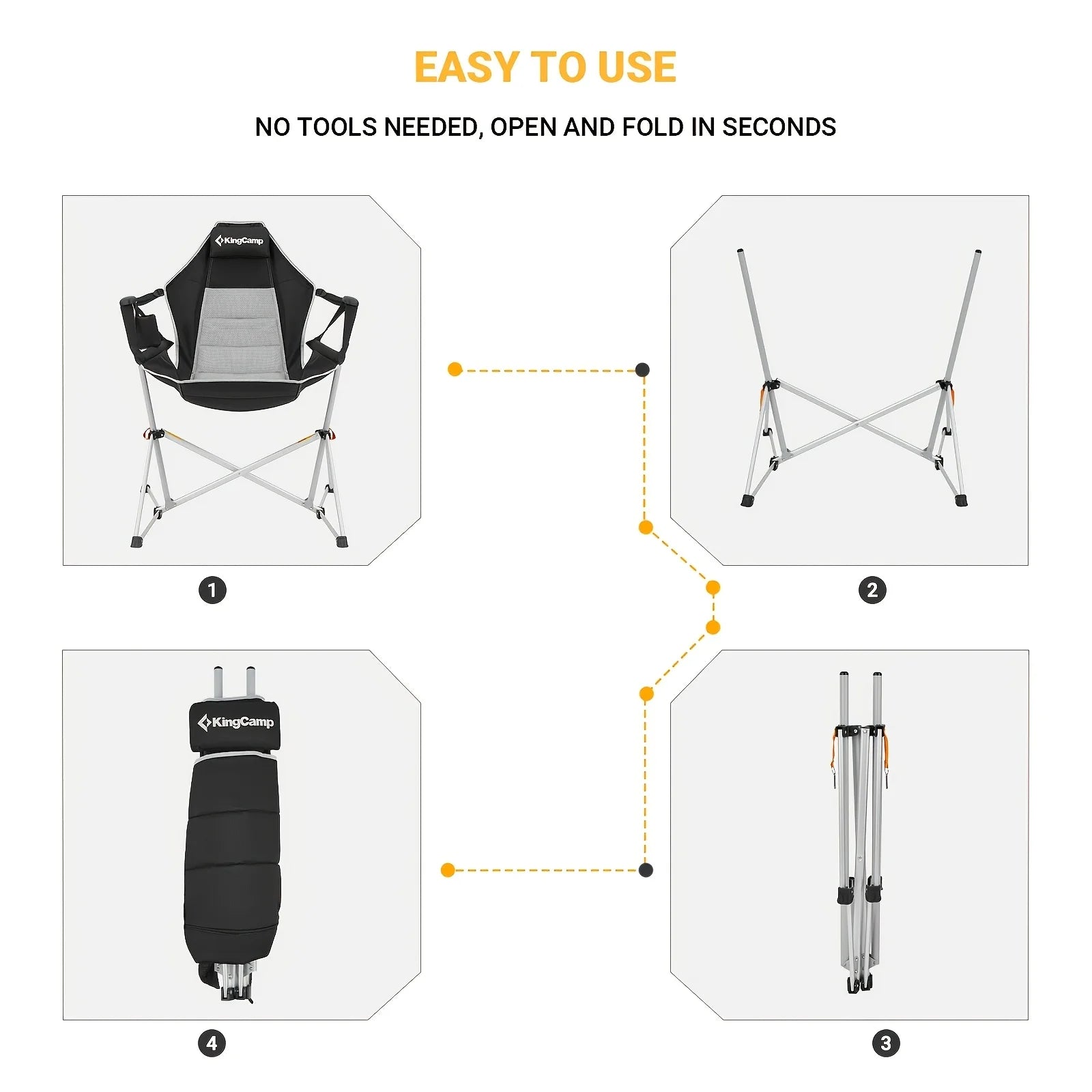 EASY TO USE

NO TOOLS NEEDED, OPEN AND FOLD IN SECONDS

KingCamp

1

2

KingCamp

4

3